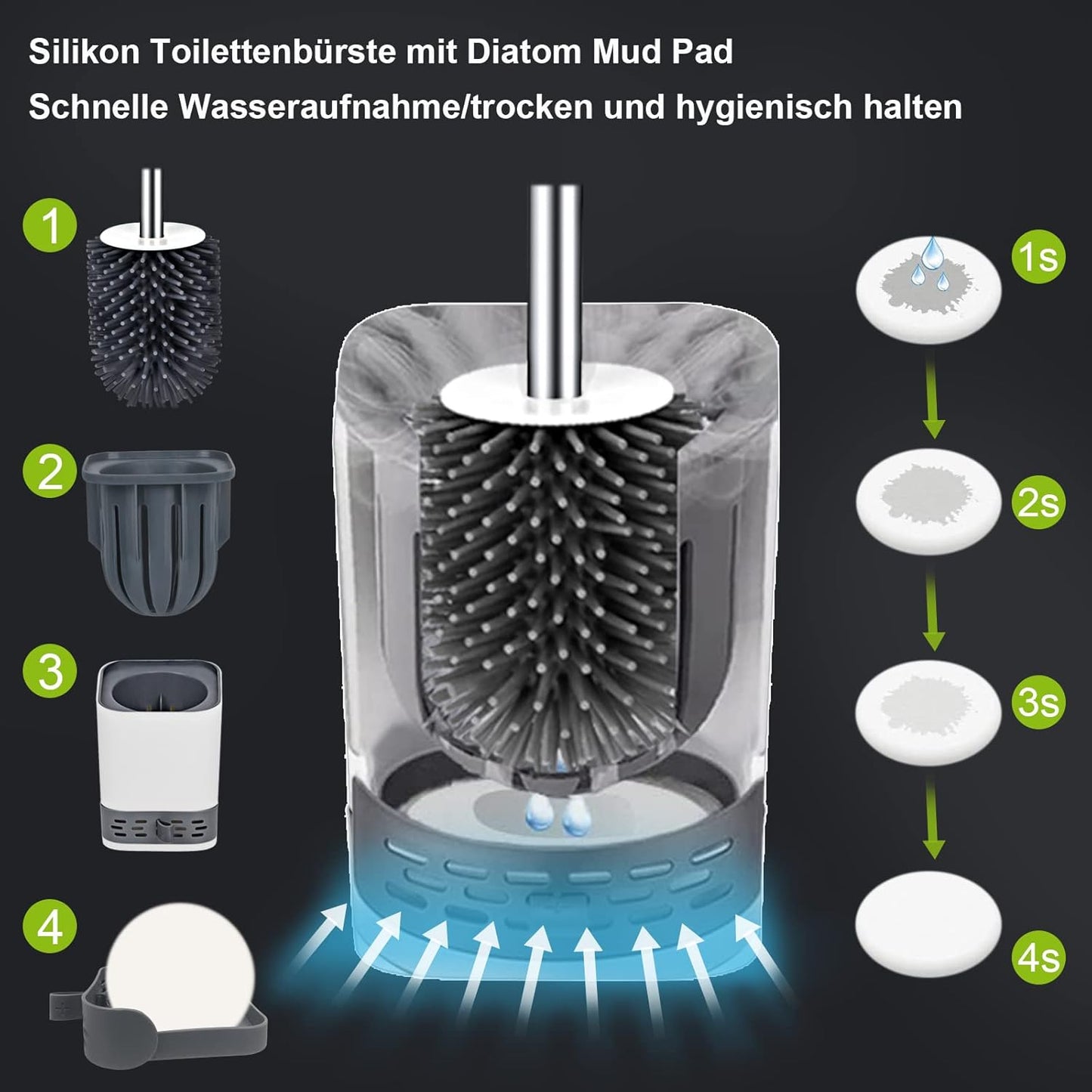 Silikon Toilettenbürste mit Diatom Mud Pad

Schnelle Wasseraufnahme/trocken und hygienisch halten

1

2

3

4

1s

2s

3s

4s